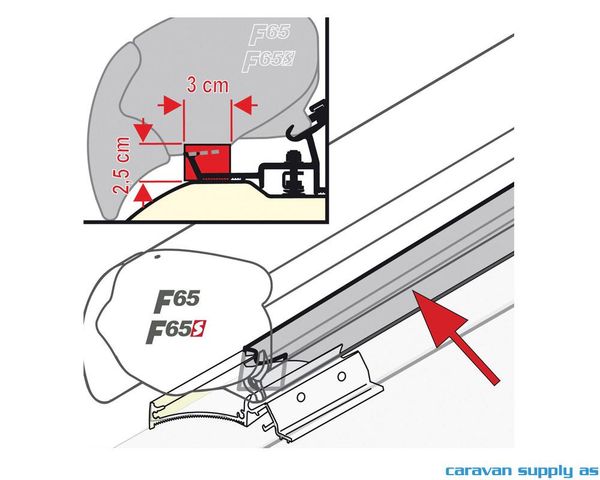 F65
F65S
3 cm
2,5 cm
F65
F65S
caravan supply as